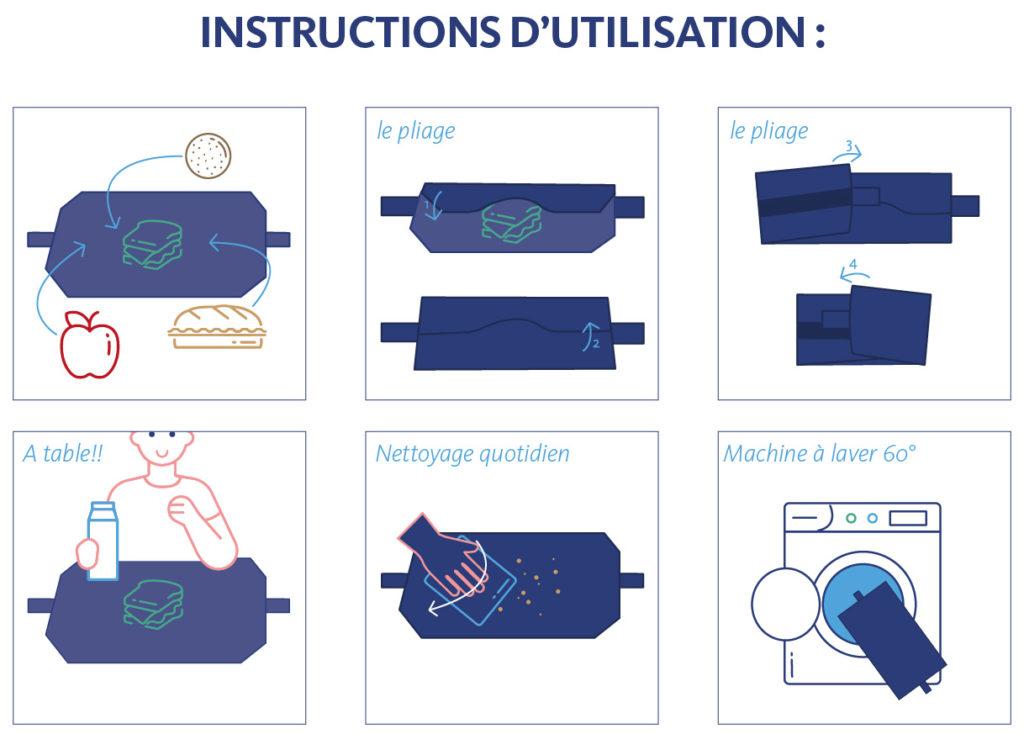 INSTRUCTIONS D'UTILISATION :

le pliage

1

2

le pliage

3

4

A table!!

Nettoyage quotidien

Machine à laver 60°